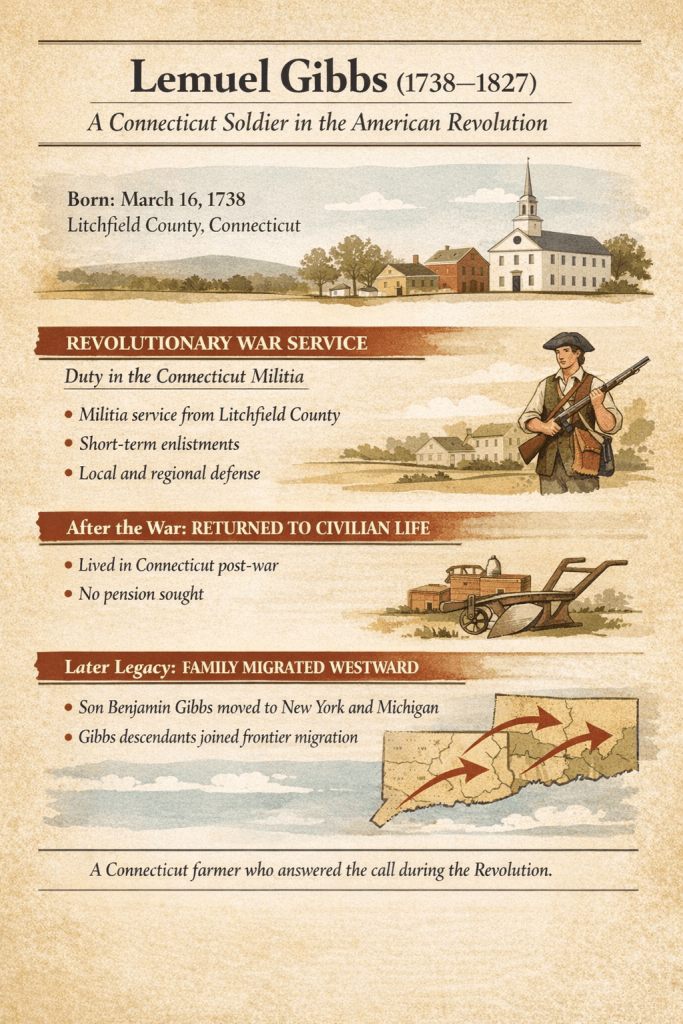 Lemuel Gibbs (1738–1827)

A Connecticut Soldier in the American Revolution

Born: March 16, 1738
Litchfield County, Connecticut

REVOLUTIONARY WAR SERVICE

Duty in the Connecticut Militia

• Militia service from Litchfield County
• Short-term enlistments
• Local and regional defense

After the War: RETURNED TO CIVILIAN LIFE

• Lived in Connecticut post-war
• No pension sought

Later Legacy: FAMILY MIGRATED WESTWARD

• Son Benjamin Gibbs moved to New York and Michigan
• Gibbs descendants joined frontier migration

A Connecticut farmer who answered the call during the Revolution.